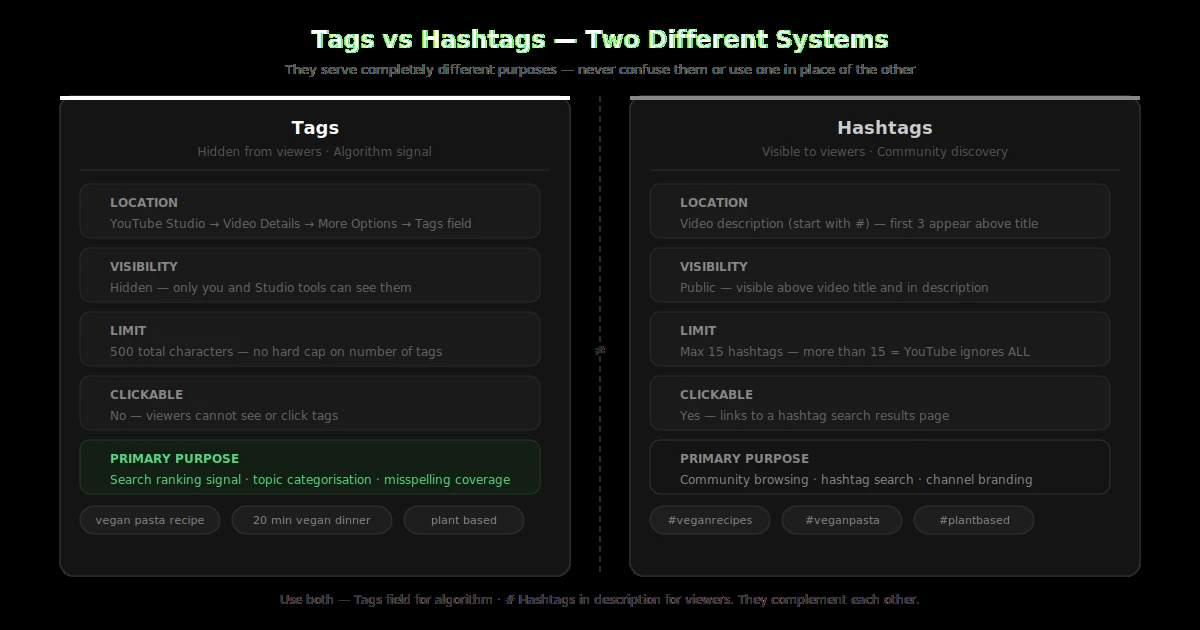 Tags vs Hashtags — Two Different Systems

They serve completely different purposes — never confuse them or use one in place of the other

Tags

Hidden from viewers · Algorithm signal

LOCATION
YouTube Studio → Video Details → More Options → Tags field

VISIBILITY
Hidden — only you and Studio tools can see them

LIMIT
500 total characters — no hard cap on number of tags

CLICKABLE
No — viewers cannot see or click tags

PRIMARY PURPOSE
Search ranking signal · topic categorisation · misspelling coverage

vegan pasta recipe
20 min vegan dinner
plant based

≠

Hashtags

Visible to viewers · Community discovery

LOCATION
Video description (start with #) — first 3 appear above title

VISIBILITY
Public — visible above video title and in description

LIMIT
Max 15 hashtags — more than 15 = YouTube ignores ALL

CLICKABLE
Yes — links to a hashtag search results page

PRIMARY PURPOSE
Community browsing · hashtag search · channel branding

#veganrecipes
#veganpasta
#plantbased

Use both — Tags field for algorithm · # Hashtags in description for viewers. They complement each other.